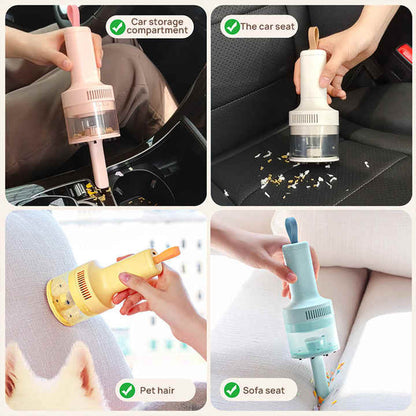 Car storage compartment

The car seat

Pet hair

Sofa seat