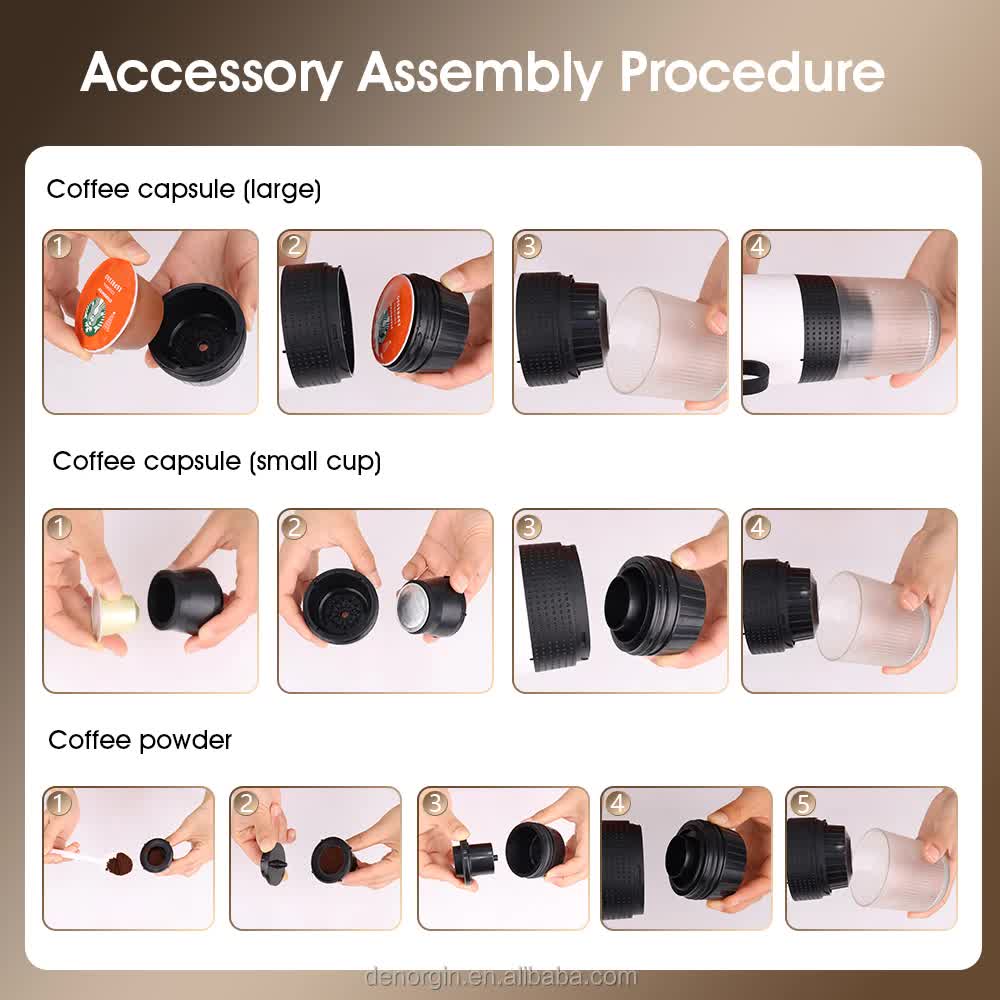 Accessory Assembly Procedure

Coffee capsule (large)

1 2 3 4

Coffee capsule (small cup)

1 2 3 4

Coffee powder

1 2 3 4 5

denorgin.en.alibaba.com