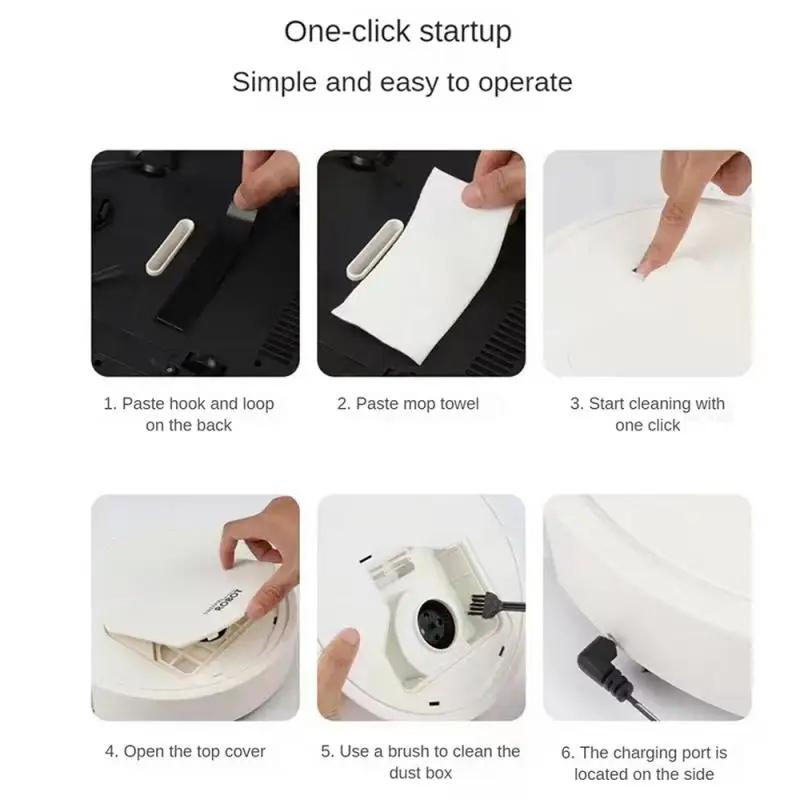 One-click startup
Simple and easy to operate

1. Paste hook and loop on the back

2. Paste mop towel

3. Start cleaning with one click

ROBOT

4. Open the top cover

5. Use a brush to clean the dust box

6. The charging port is located on the side