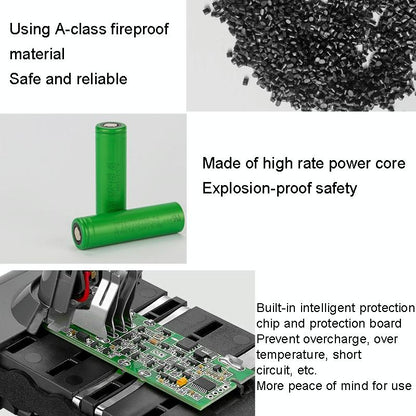 Using A-class fireproof material
Safe and reliable

Made of high rate power core
Explosion-proof safety

Built-in intelligent protection chip and protection board
Prevent overcharge, over temperature, short circuit, etc.
More peace of mind for use