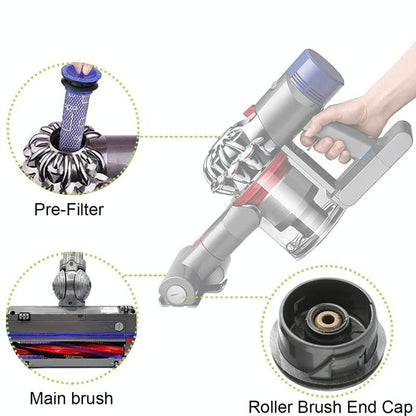 Pre-Filter

Main brush

Roller Brush End Cap