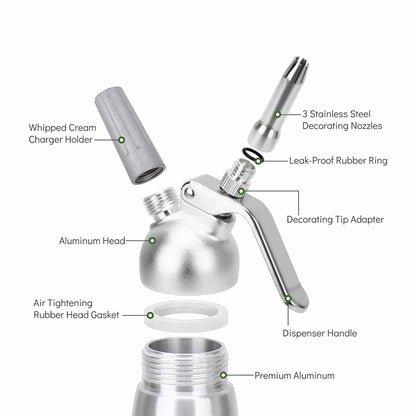 Whipped Cream Charger Holder

3 Stainless Steel Decorating Nozzles

Leak-Proof Rubber Ring

Decorating Tip Adapter

Aluminum Head

Air Tightening Rubber Head Gasket

Dispenser Handle

Premium Aluminum