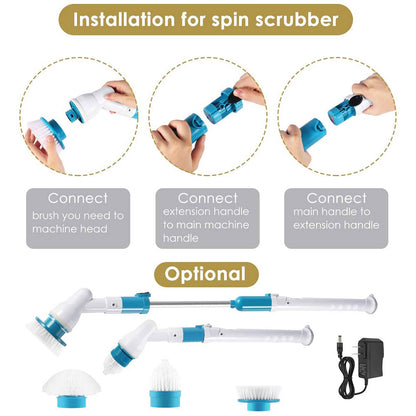 Installation for spin scrubber

Connect
brush you need to machine head

Connect
extension handle to main machine handle

Connect
main handle to extension handle

Optional