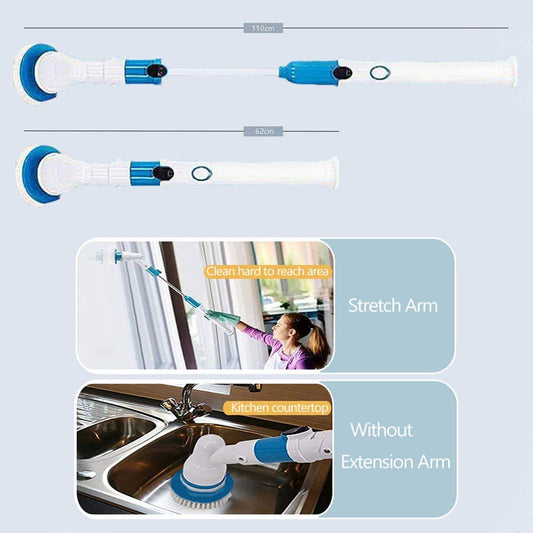 110cm

62cm

Clean hard to reach area

Stretch Arm

Kitchen countertop

Without Extension Arm