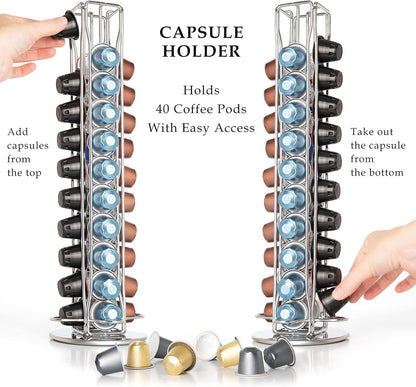 CAPSULE HOLDER

Holds
40 Coffee Pods
With Easy Access

Add capsules from the top

Take out the capsule from the bottom