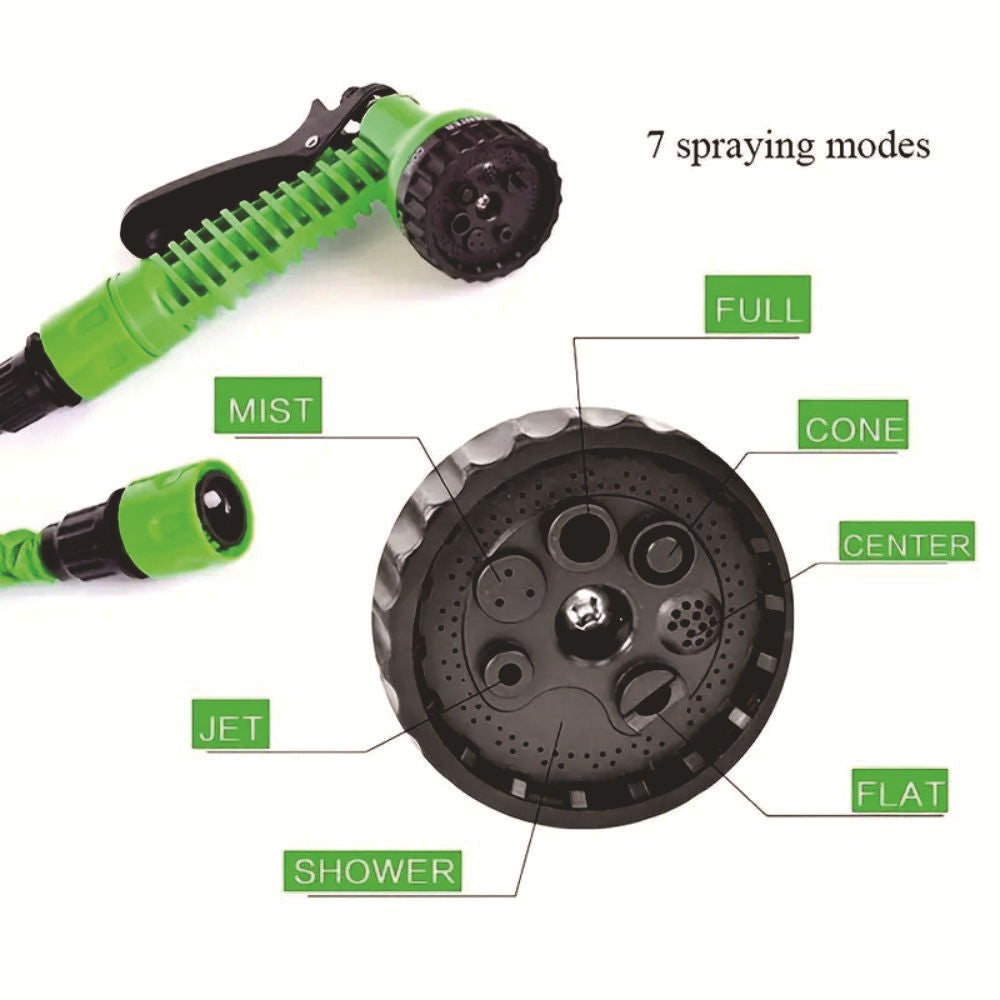 7 spraying modes

FULL

MIST

CONE

CENTER

JET

FLAT

SHOWER