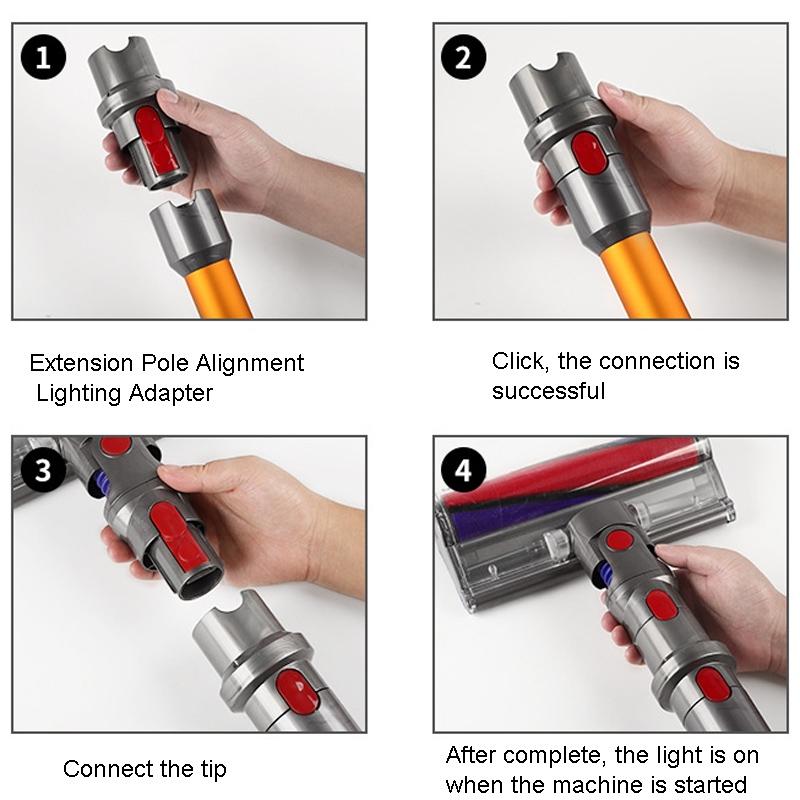 1

Extension Pole Alignment Lighting Adapter

2

Click, the connection is successful

3

Connect the tip

4

After complete, the light is on when the machine is started