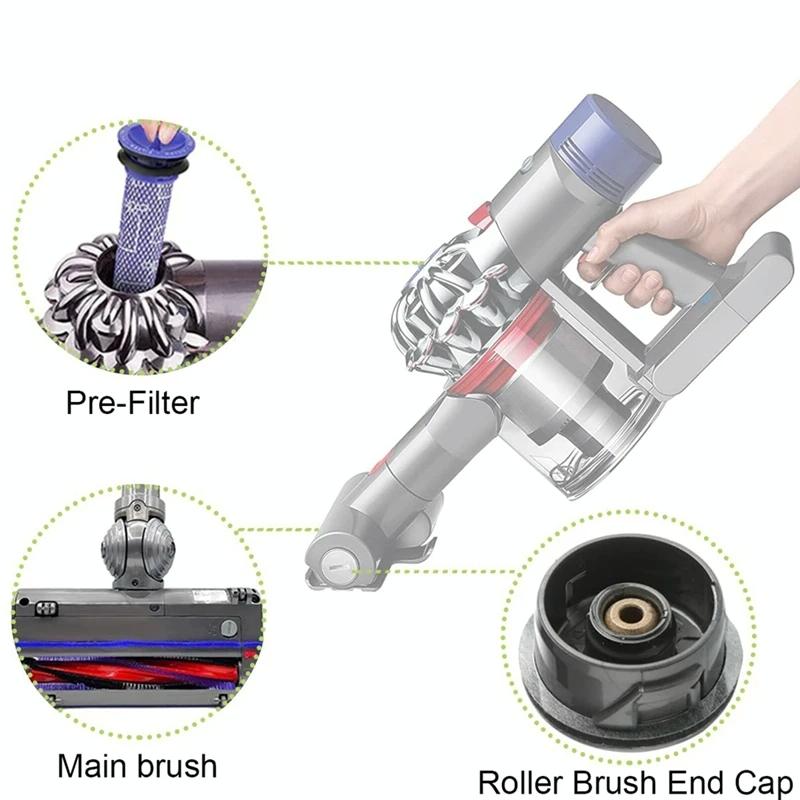 Pre-Filter

Main brush

Roller Brush End Cap